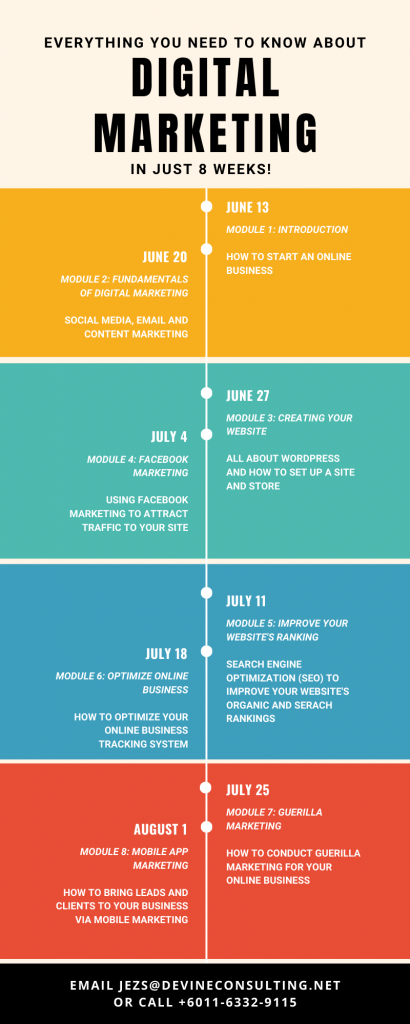 EVERYTHING YOU NEED TO KNOW ABOUT
DIGITAL MARKETING
IN JUST 8 WEEKS!

JUNE 13
MODULE 1: INTRODUCTION
HOW TO START AN ONLINE BUSINESS

JUNE 20
MODULE 2: FUNDAMENTALS OF DIGITAL MARKETING
SOCIAL MEDIA, EMAIL AND CONTENT MARKETING

JUNE 27
MODULE 3: CREATING YOUR WEBSITE
ALL ABOUT WORDPRESS AND HOW TO SET UP A SITE AND STORE

JULY 4
MODULE 4: FACEBOOK MARKETING
USING FACEBOOK MARKETING TO ATTRACT TRAFFIC TO YOUR SITE

JULY 11
MODULE 5: IMPROVE YOUR WEBSITE'S RANKING
SEARCH ENGINE OPTIMIZATION (SEO) TO IMPROVE YOUR WEBSITE'S ORGANIC AND SERACH RANKINGS

JULY 18
MODULE 6: OPTIMIZE ONLINE BUSINESS
HOW TO OPTIMIZE YOUR ONLINE BUSINESS TRACKING SYSTEM

JULY 25
MODULE 7: GUERILLA MARKETING
HOW TO CONDUCT GUERILLA MARKETING FOR YOUR ONLINE BUSINESS

AUGUST 1
MODULE 8: MOBILE APP MARKETING
HOW TO BRING LEADS AND CLIENTS TO YOUR BUSINESS VIA MOBILE MARKETING

EMAIL JEZS@DEVINECONSULTING.NET
OR CALL +6011-6332-9115